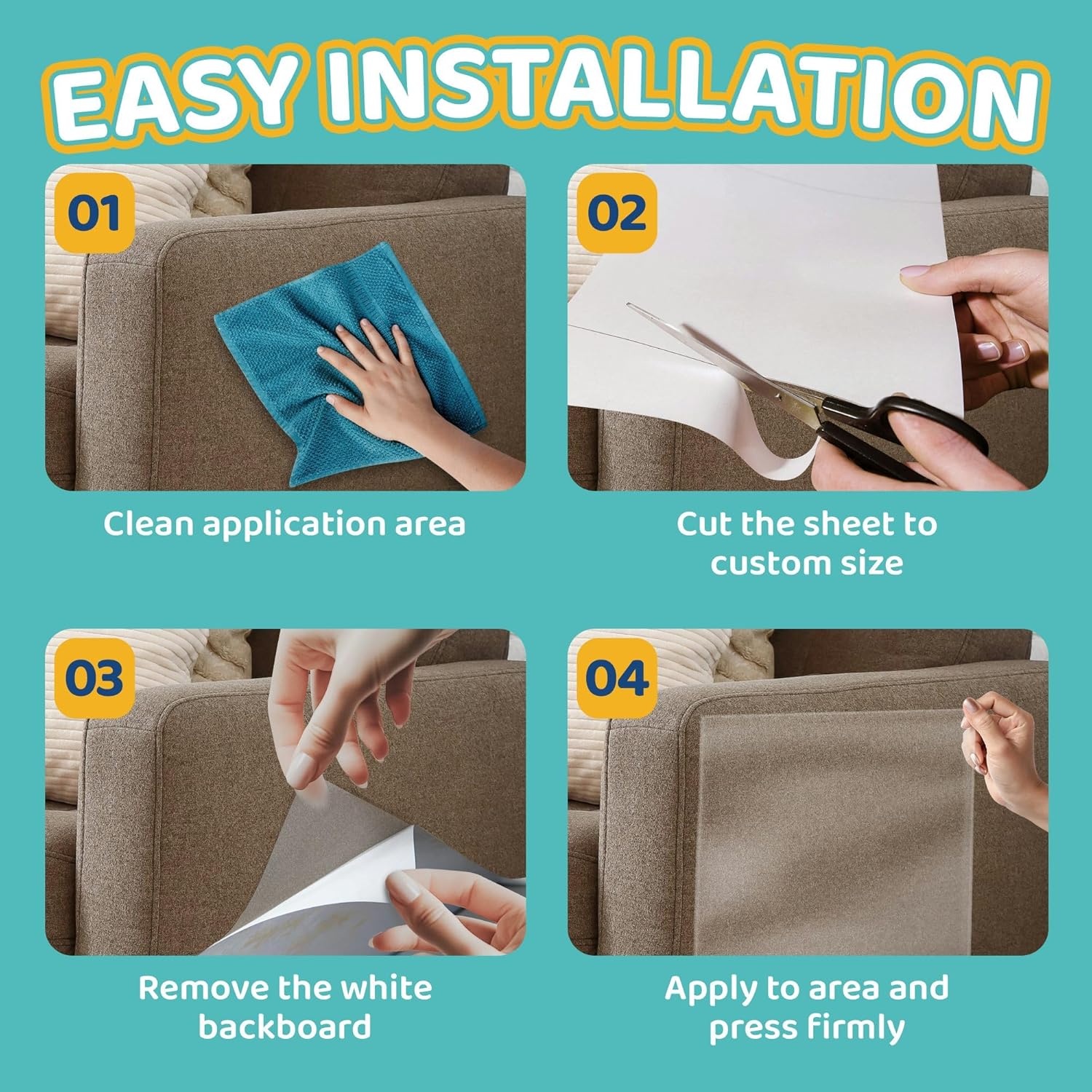 EASY INSTALLATION

01

Clean application area

02

Cut the sheet to custom size

03

Remove the white backboard

04

Apply to area and press firmly